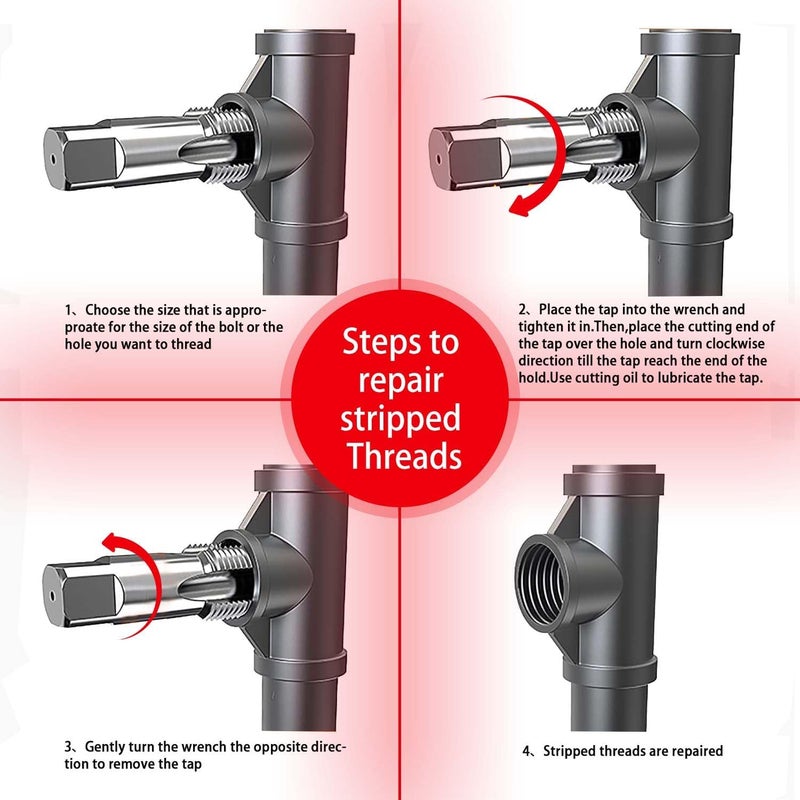 1、Choose the size that is approproate for the size of the bolt or the hole you want to thread

Steps to repair stripped Threads

2、Place the tap into the wrench and tighten it in.Then,place the cutting end of the tap over the hole and turn clockwise direction till the tap reach the end of the hold.Use cutting oil to lubricate the tap.

3、Gently turn the wrench the opposite direction to remove the tap

4、Stripped threads are repaired